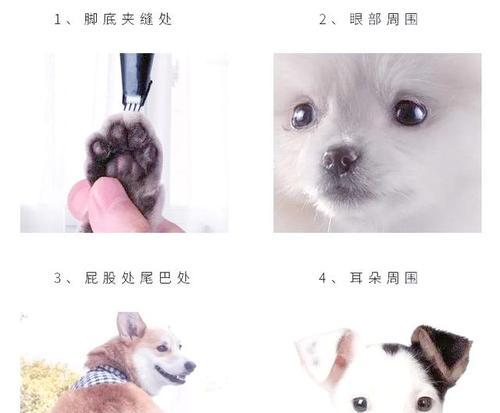 1、脚底夹缝处

2、眼部周围

3、屁股处尾巴处

4、耳朵周围